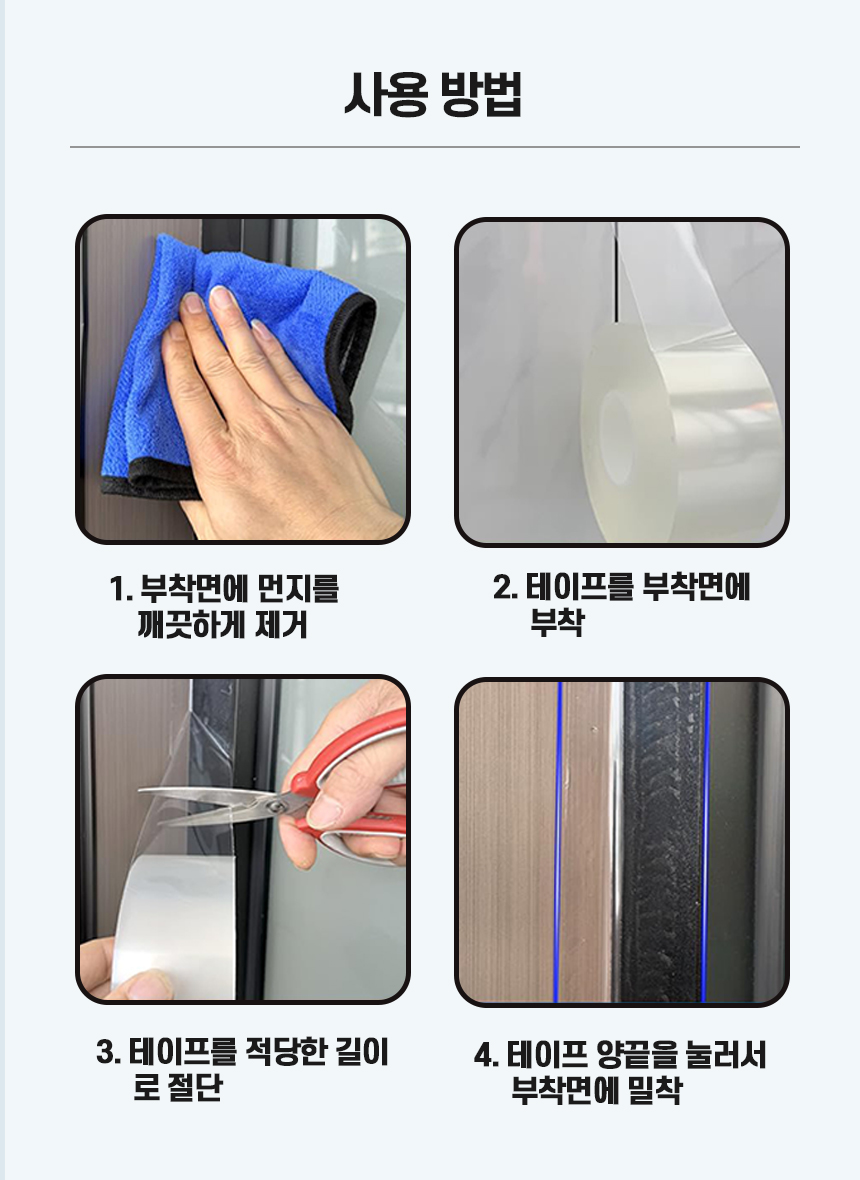 사용 방법

1. 부착면에 먼지를 깨끗하게 제거

2. 테이프를 부착면에 부착

3. 테이프를 적당한 길이로 절단

4. 테이프 양끝을 눌러서 부착면에 밀착