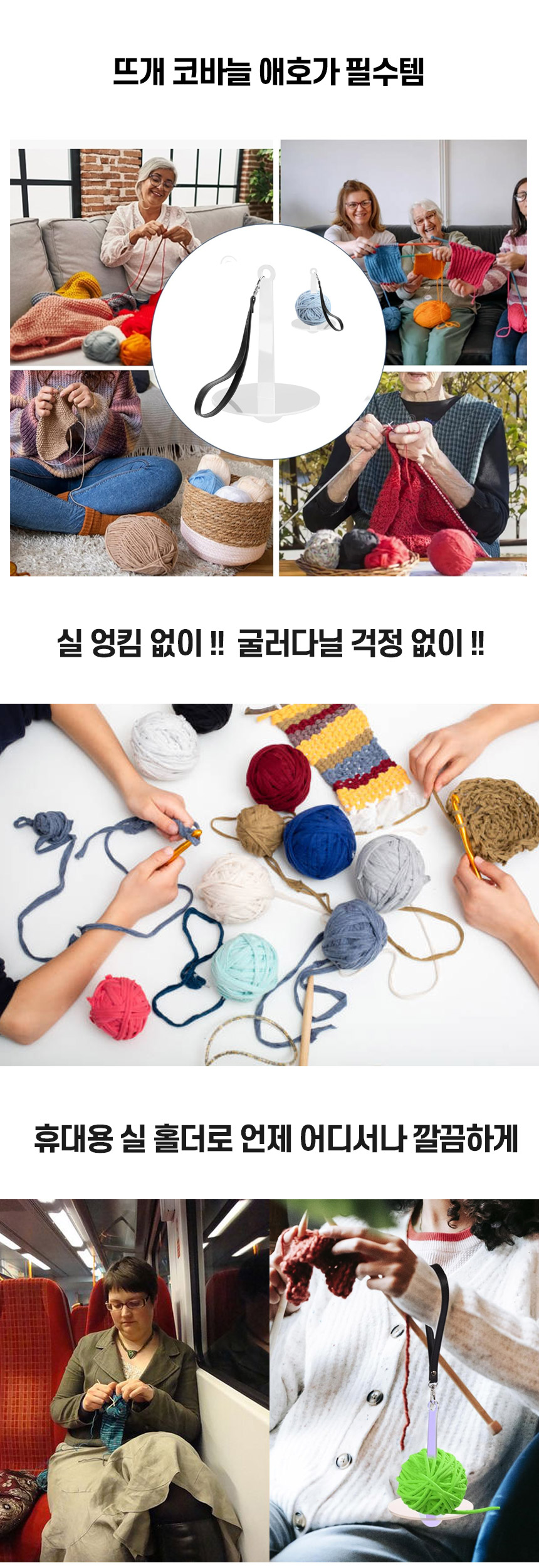 뜨개 코바늘 애호가 필수템

실 엉킴 없이 !! 굴러다닐 걱정 없이 !!

휴대용 실 홀더로 언제 어디서나 깔끔하게